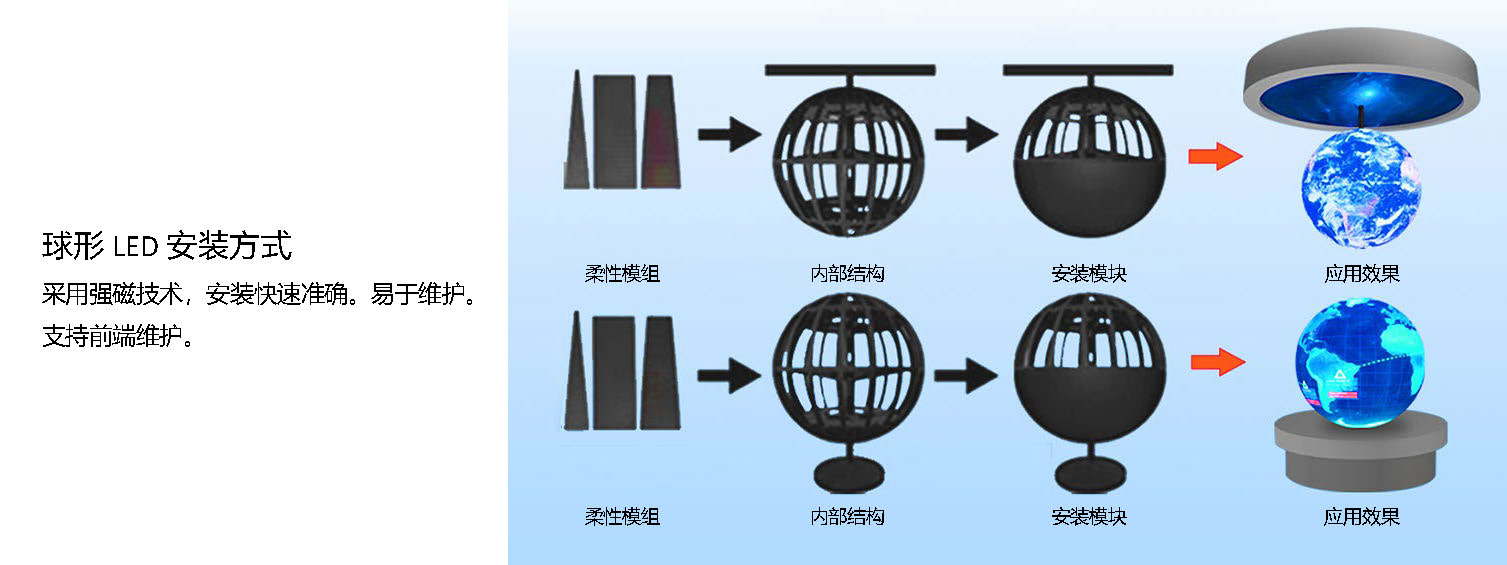 球形 LED 安装方式
采用强磁技术，安装快速准确。易于维护。支持前端维护。

柔性模组

内部结构

安装模块

应用效果

柔性模组

内部结构

安装模块

应用效果